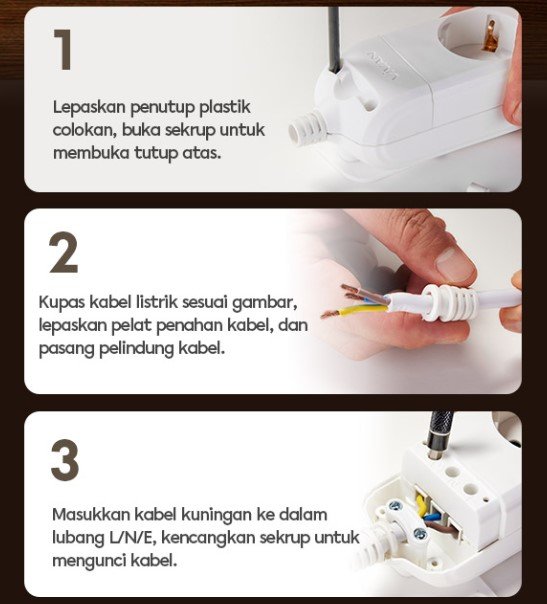 1

Lepaskan penutup plastik colokan, buka sekrup untuk membuka tutup atas.

2

Kupas kabel listrik sesuai gambar, lepaskan pelat penahan kabel, dan pasang pelindung kabel.

3

Masukkan kabel kuningan ke dalam lubang L/N/E, kencangkan sekrup untuk mengunci kabel.