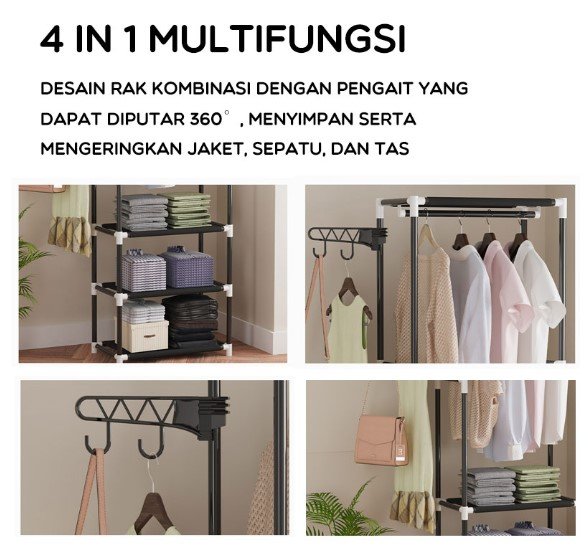 4 IN 1 MULTIFUNGSI

DESAIN RAK KOMBINASI DENGAN PENGAIT YANG DAPAT DIPUTAR 360°, MENYIMPAN SERTA MENGERINGKAN JAKET, SEPATU, DAN TAS